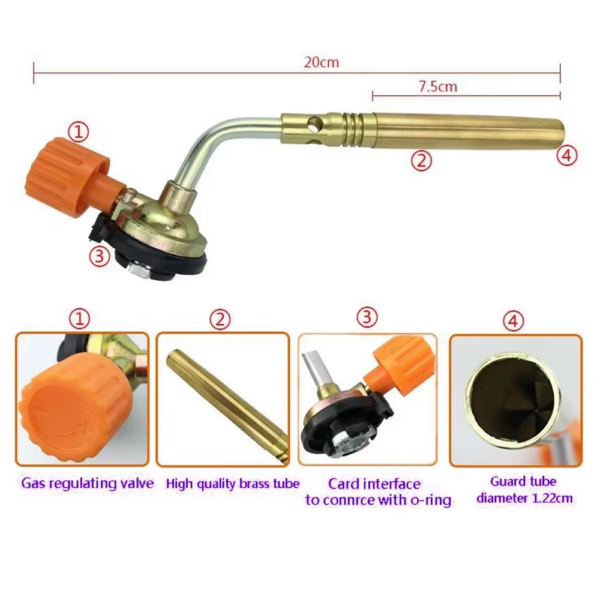 20cm

7.5cm

①

②

④

③

①

②

③

④

Gas regulating valve

High quality brass tube

Card interface to connrce with o-ring

Guard tube diameter 1.22cm