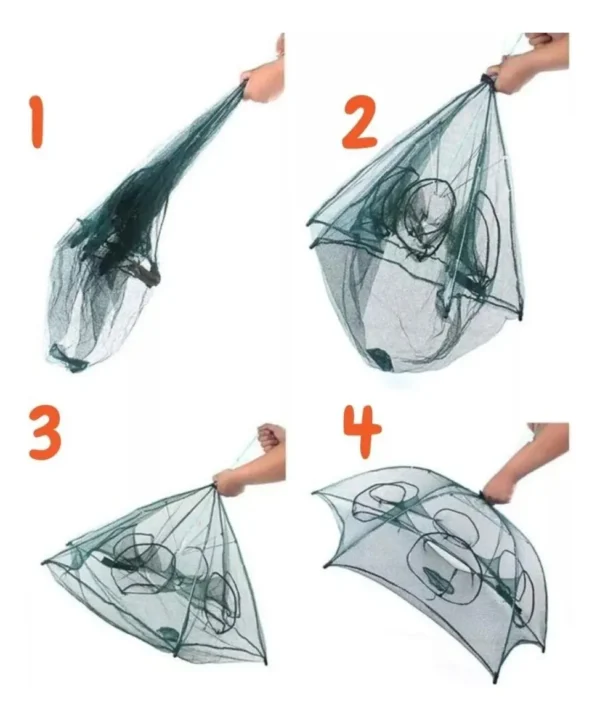 1

2

3

4